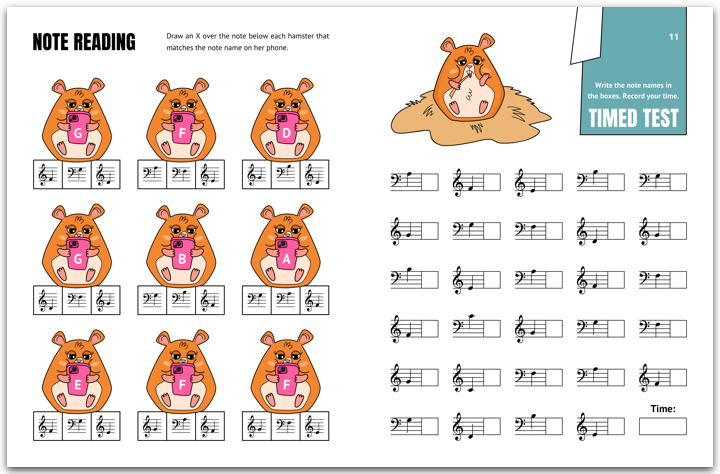 NOTE READING

Draw an X over the note below each hamster that matches the note name on her phone.

G F D

G B A

E F F

11

Write the note names in the boxes. Record your time.

TIMED TEST

Time: